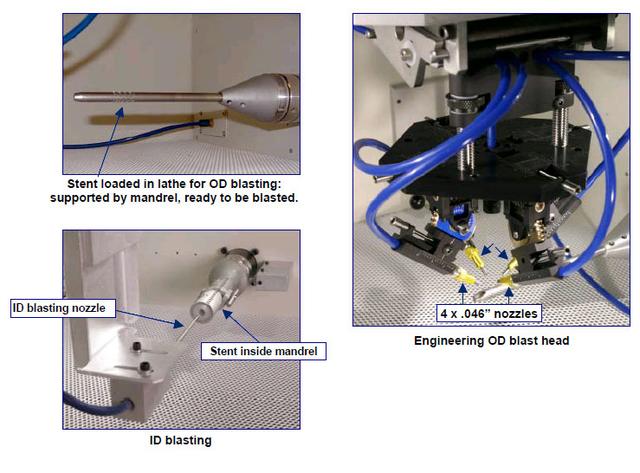 Stent loaded in lathe for OD blasting: supported by mandrel, ready to be blasted.

ID blasting nozzle

Stent inside mandrel

ID blasting

4 x .046" nozzles

Engineering OD blast head